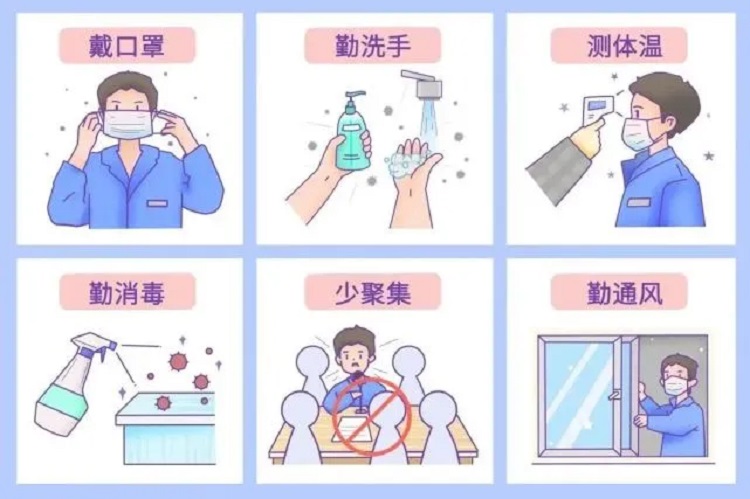 戴口罩

勤洗手

测体温

勤消毒

少聚集

勤通风